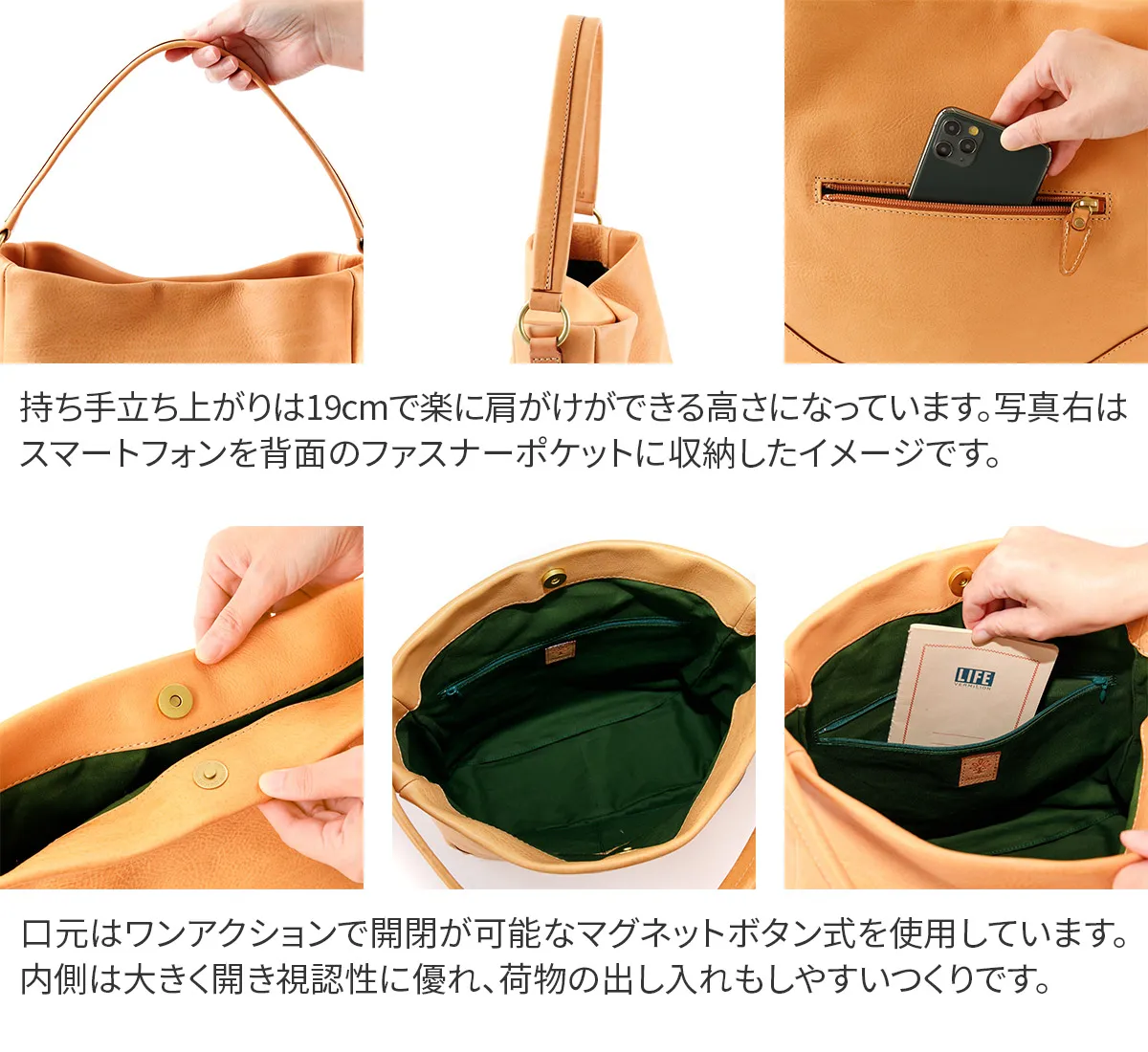 持ち手立ち上がりは19cmで楽に肩がけができる高さになっています。写真右はスマートフォンを背面のファスナーポケットに収納したイメージです。

LIFE
VERMILION

口元はワンアクションで開閉が可能なマグネットボタン式を使用しています。内側は大きく開き視認性に優れ、荷物の出し入れもしやすいつくりです。