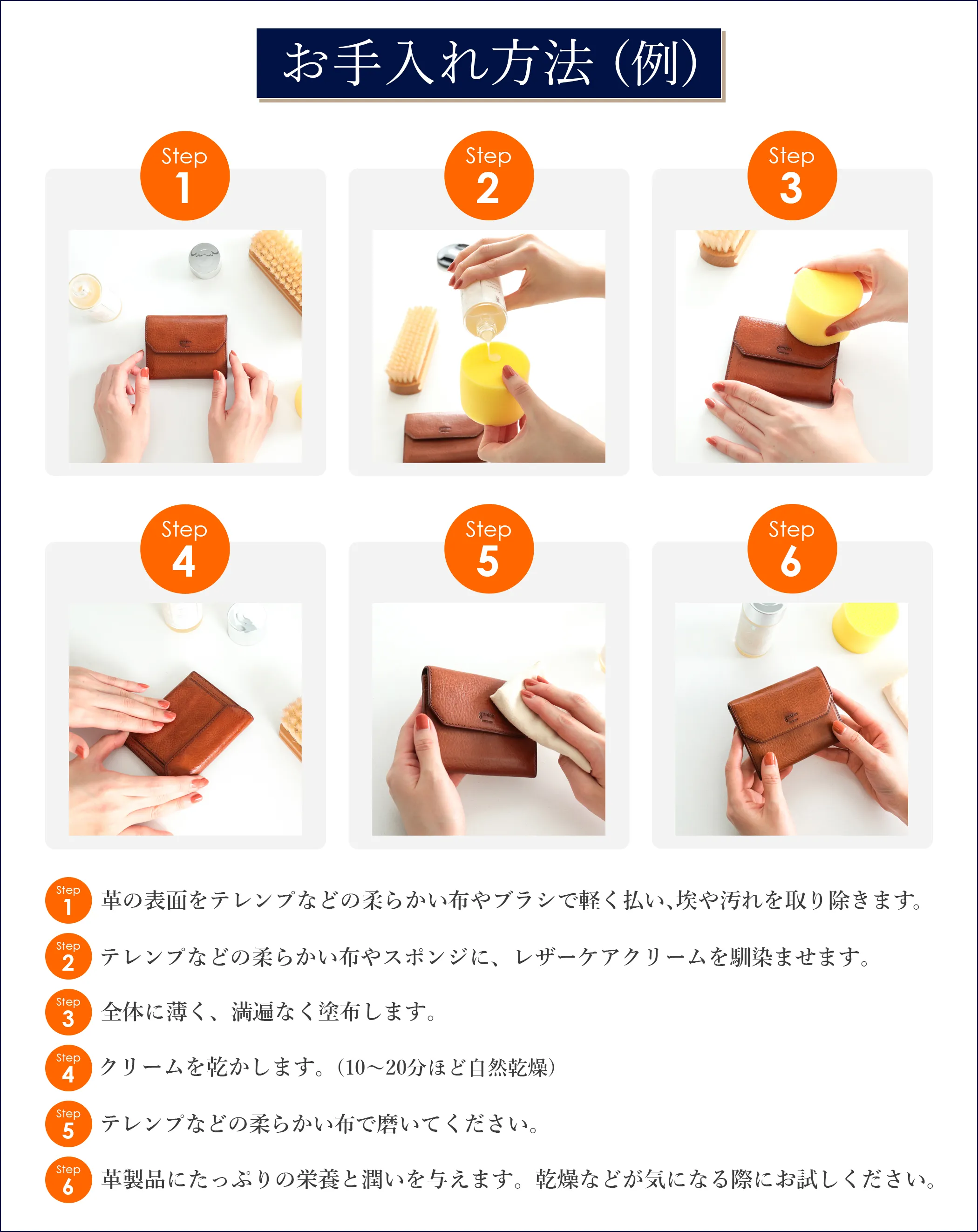 お手入れ方法（例）

Step 1

Step 2

Step 3

Step 4

Step 5

Step 6

Step 1 革の表面をテレンプなどの柔らかい布やブラシで軽く払い､埃や汚れを取り除きます。

Step 2 テレンプなどの柔らかい布やスポンジに、レザーケアクリームを馴染ませます。

Step 3 全体に薄く、満遍なく塗布します。

Step 4 クリームを乾かします。（10～20分ほど自然乾燥）

Step 5 テレンプなどの柔らかい布で磨いてください。

Step 6 革製品にたっぷりの栄養と潤いを与えます。乾燥などが気になる際にお試しください。