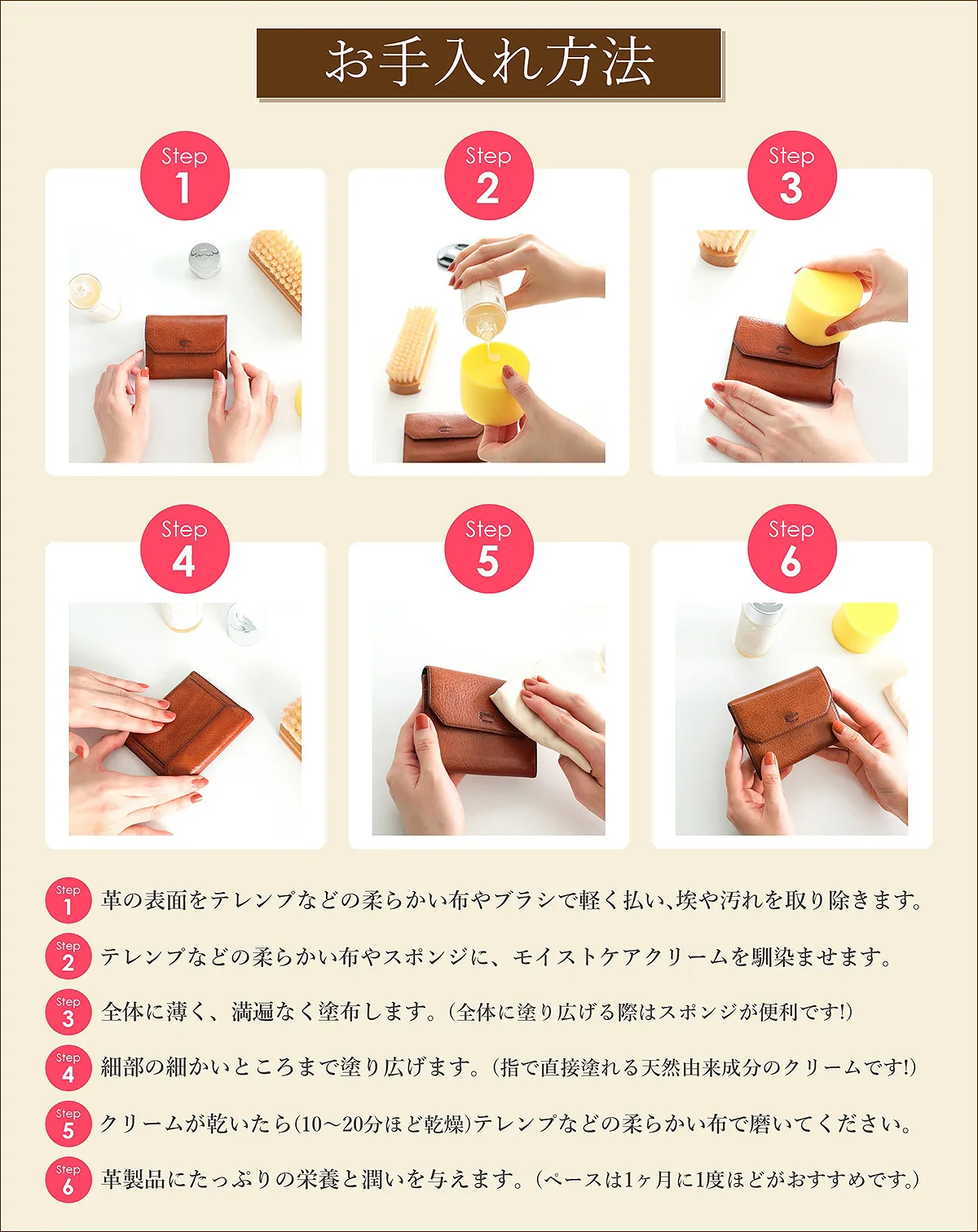 お手入れ方法

Step 1

Step 2

Step 3

Step 4

Step 5

Step 6

Step 1 革の表面をテレンプなどの柔らかい布やブラシで軽く払い、埃や汚れを取り除きます。

Step 2 テレンプなどの柔らかい布やスポンジに、モイストケアクリームを馴染ませます。

Step 3 全体に薄く、満遍なく塗布します。(全体に塗り広げる際はスポンジが便利です!)

Step 4 細部の細かいところまで塗り広げます。(指で直接塗れる天然由来成分のクリームです!)

Step 5 クリームが乾いたら(10～20分ほど乾燥)テレンプなどの柔らかい布で磨いてください。

Step 6 革製品にたっぷりの栄養と潤いを与えます。(ペースは1ヶ月に1度ほどがおすすめです。)