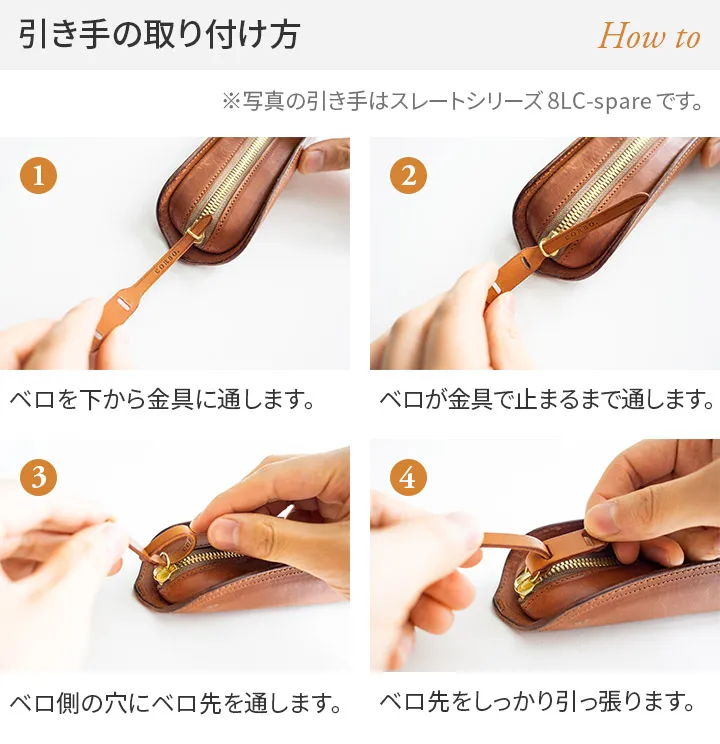 引き手の取り付け方

How to

※写真の引き手はスレートシリーズ 8LC-spare です。

1

CORBO.

ベロを下から金具に通します。

2

CORBO.

ベロが金具で止まるまで通します。

3

ベロ側の穴にベロ先を通します。

4

ベロ先をしっかり引っ張ります。