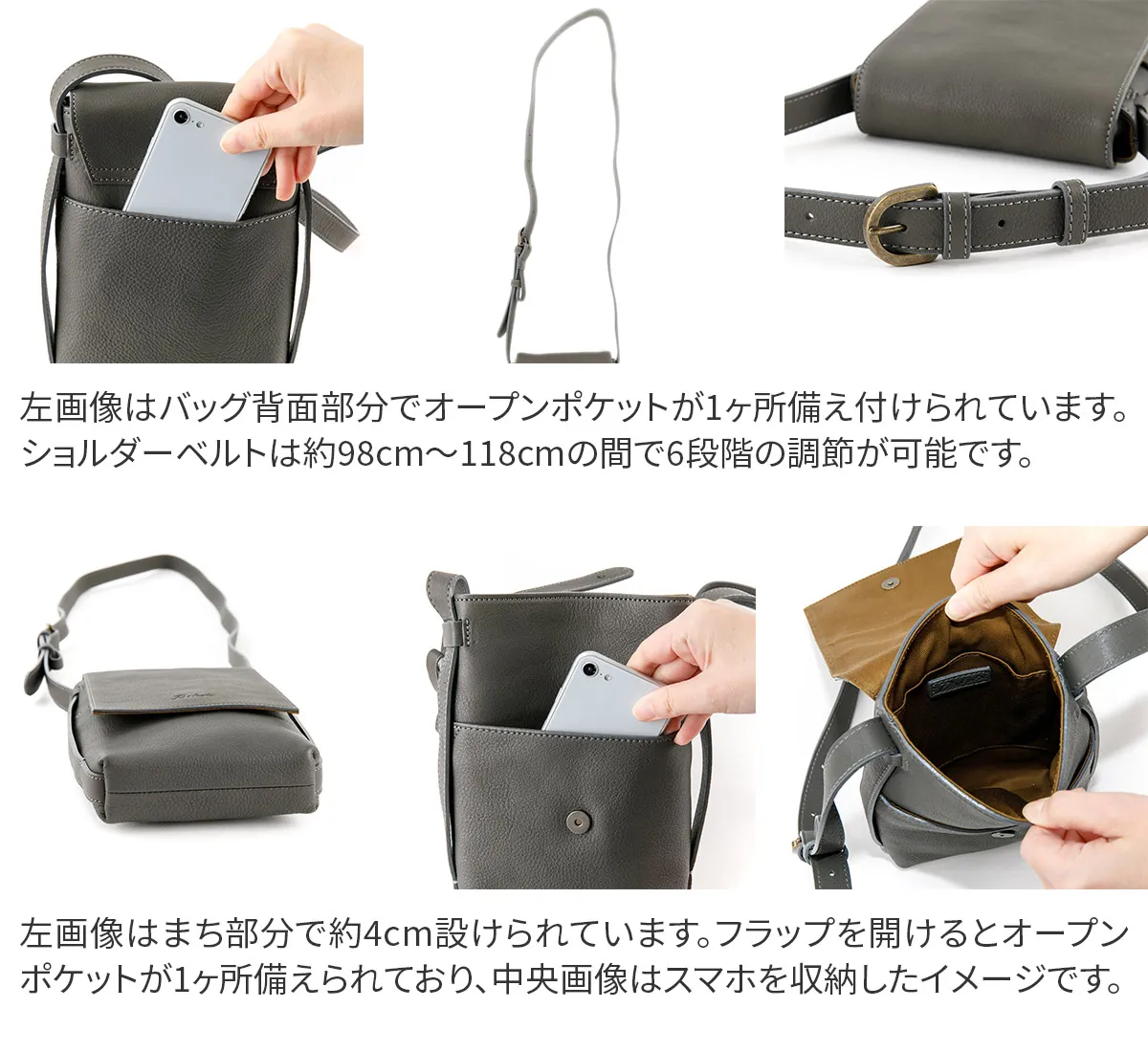 左画像はバッグ背面部分でオープンポケットが1ヶ所備え付けられています。ショルダーベルトは約98cm～118cmの間で6段階の調節が可能です。

左画像はまち部分で約4cm設けられています。フラップを開けるとオープンポケットが1ヶ所備えられており、中央画像はスマホを収納したイメージです。