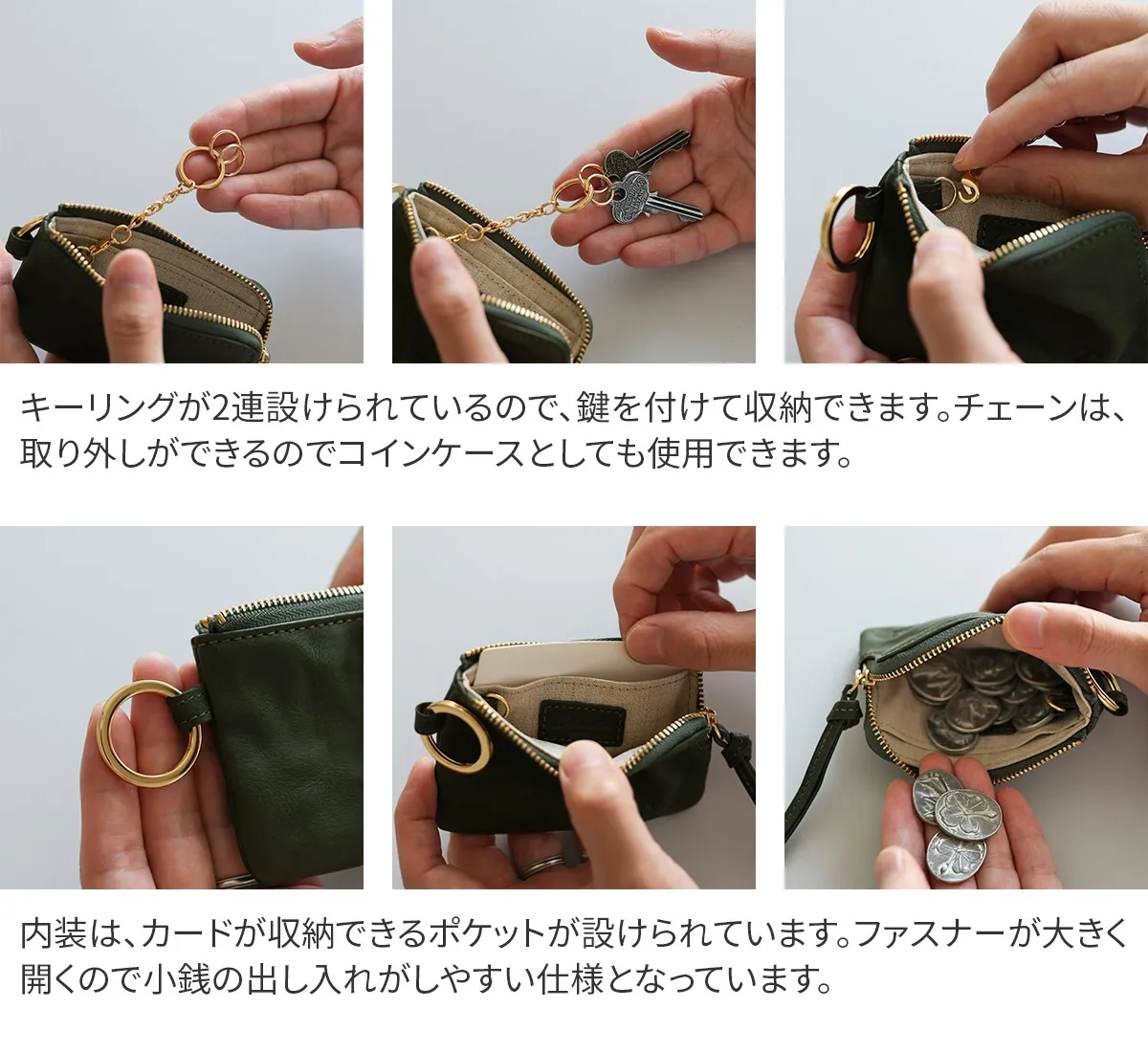 キーリングが2連設けられているので、鍵を付けて収納できます。チェーンは、取り外しができるのでコインケースとしても使用できます。

内装は、カードが収納できるポケットが設けられています。ファスナーが大きく開くので小銭の出し入れがしやすい仕様となっています。