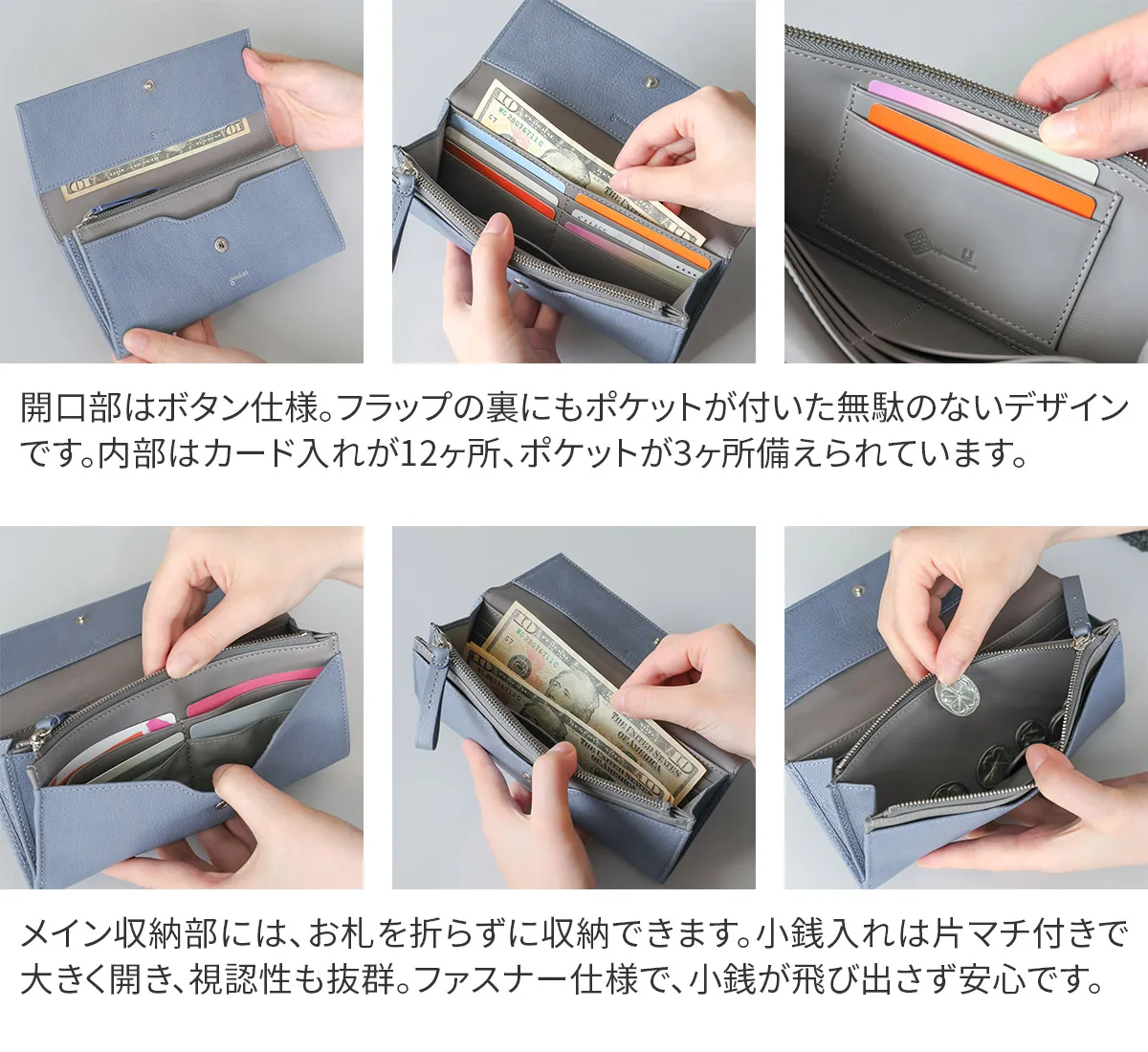 開口部はボタン仕様。フラップの裏にもポケットが付いた無駄のないデザインです。内部はカード入れが12ヶ所、ポケットが3ヶ所備えられています。

メイン収納部には、お札を折らずに収納できます。小銭入れは片マチ付きで大きく開き、視認性も抜群。ファスナー仕様で、小銭が飛び出さず安心です。