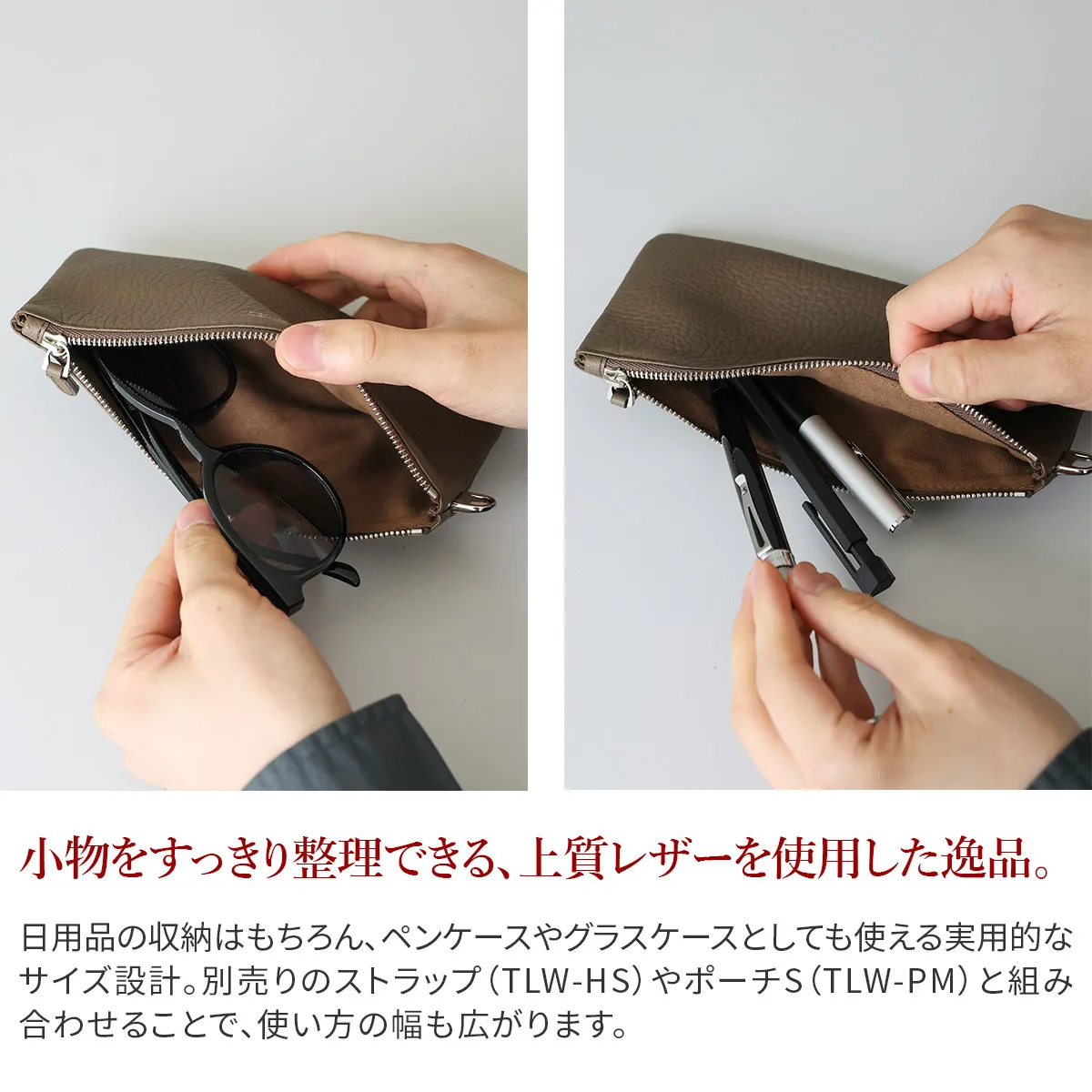 小物をすっきり整理できる、上質レザーを使用した逸品。

日用品の収納はもちろん、ペンケースやグラスケースとしても使える実用的なサイズ設計。別売りのストラップ（TLW-HS）やポーチS（TLW-PM）と組み合わせることで、使い方の幅も広がります。