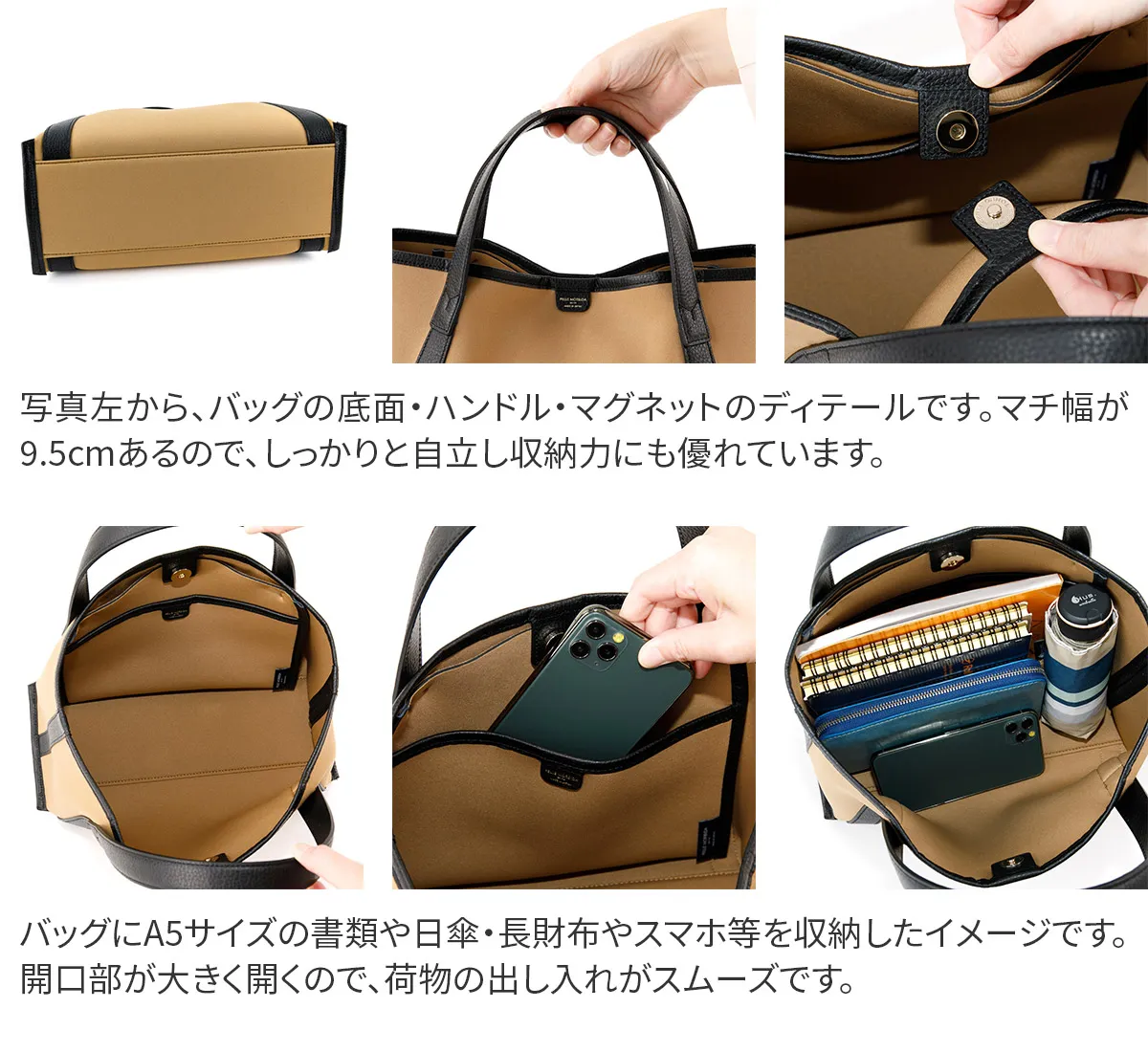 写真左から、バッグの底面・ハンドル・マグネットのディテールです。マチ幅が9.5cmあるので、しっかりと自立し収納力にも優れています。

バッグにA5サイズの書類や日傘・長財布やスマホ等を収納したイメージです。開口部が大きく開くので、荷物の出し入れがスムーズです。