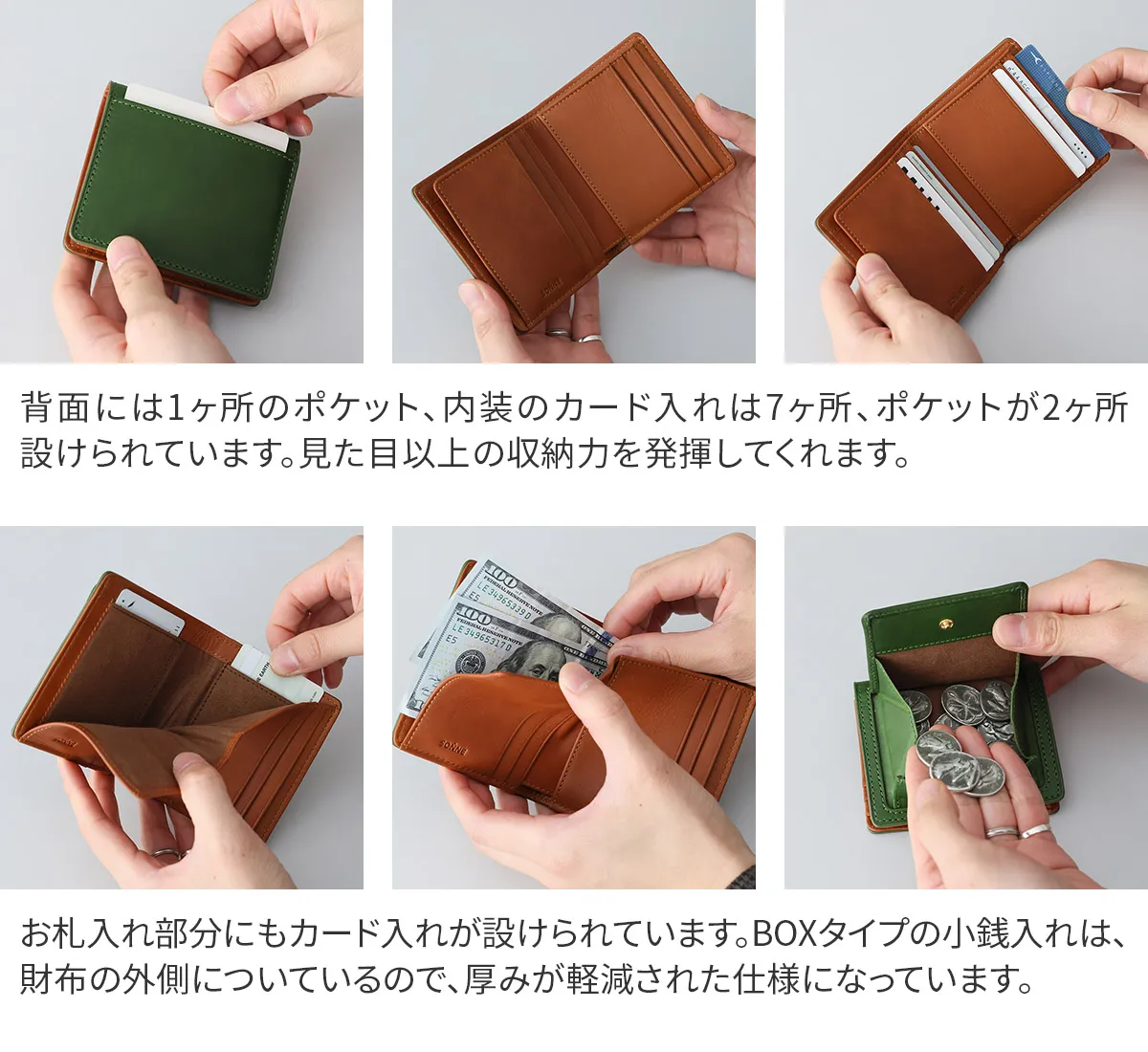 背面には1ヶ所のポケット、内装のカード入れは7ヶ所、ポケットが2ヶ所設けられています。見た目以上の収納力を発揮してくれます。

お札入れ部分にもカード入れが設けられています。BOXタイプの小銭入れは、財布の外側についているので、厚みが軽減された仕様になっています。