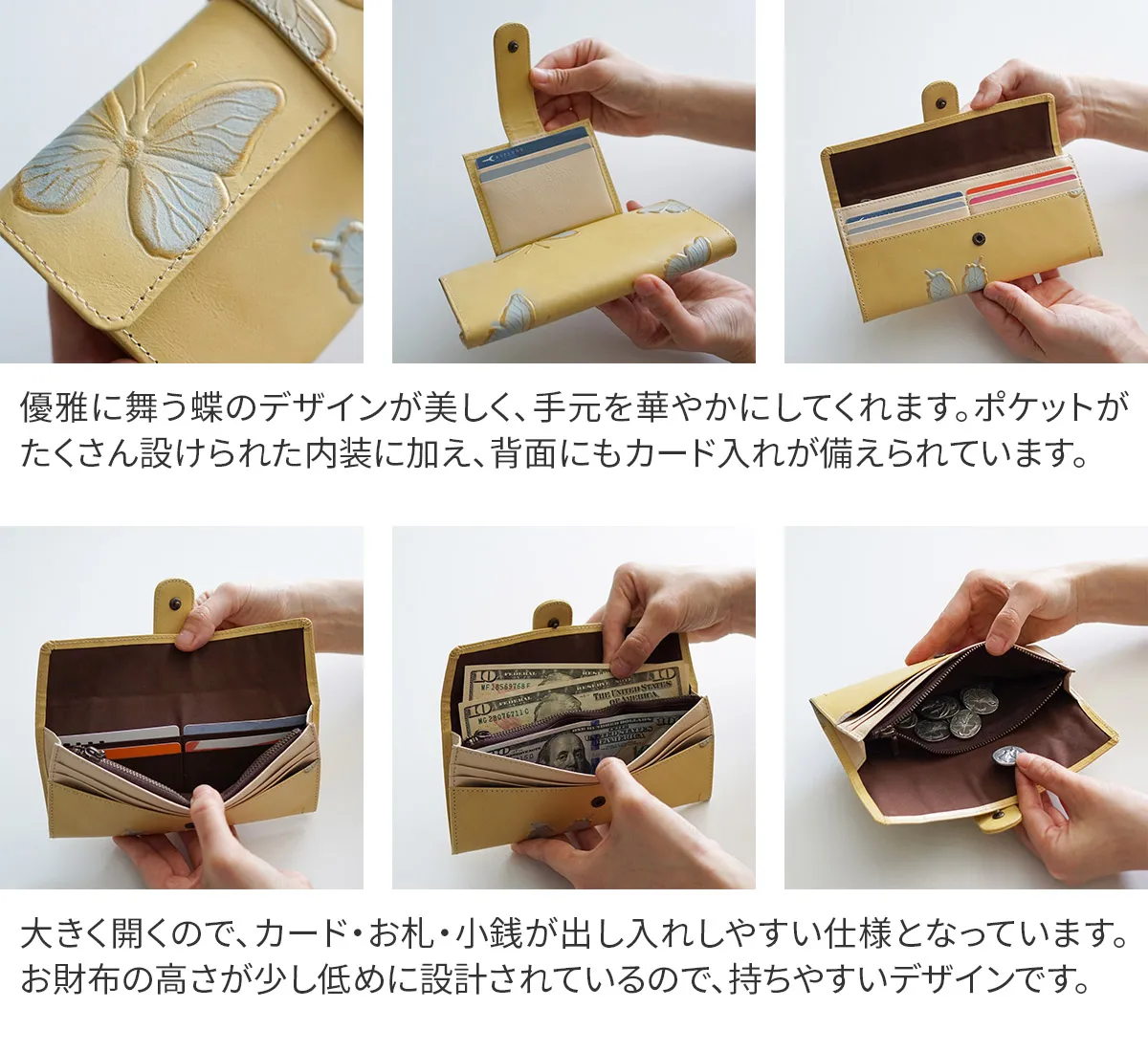 優雅に舞う蝶のデザインが美しく、手元を華やかにしてくれます。ポケットがたくさん設けられた内装に加え、背面にもカード入れが備えられています。

大きく開くので、カード・お札・小銭が出し入れしやすい仕様となっています。お財布の高さが少し低めに設計されているので、持ちやすいデザインです。