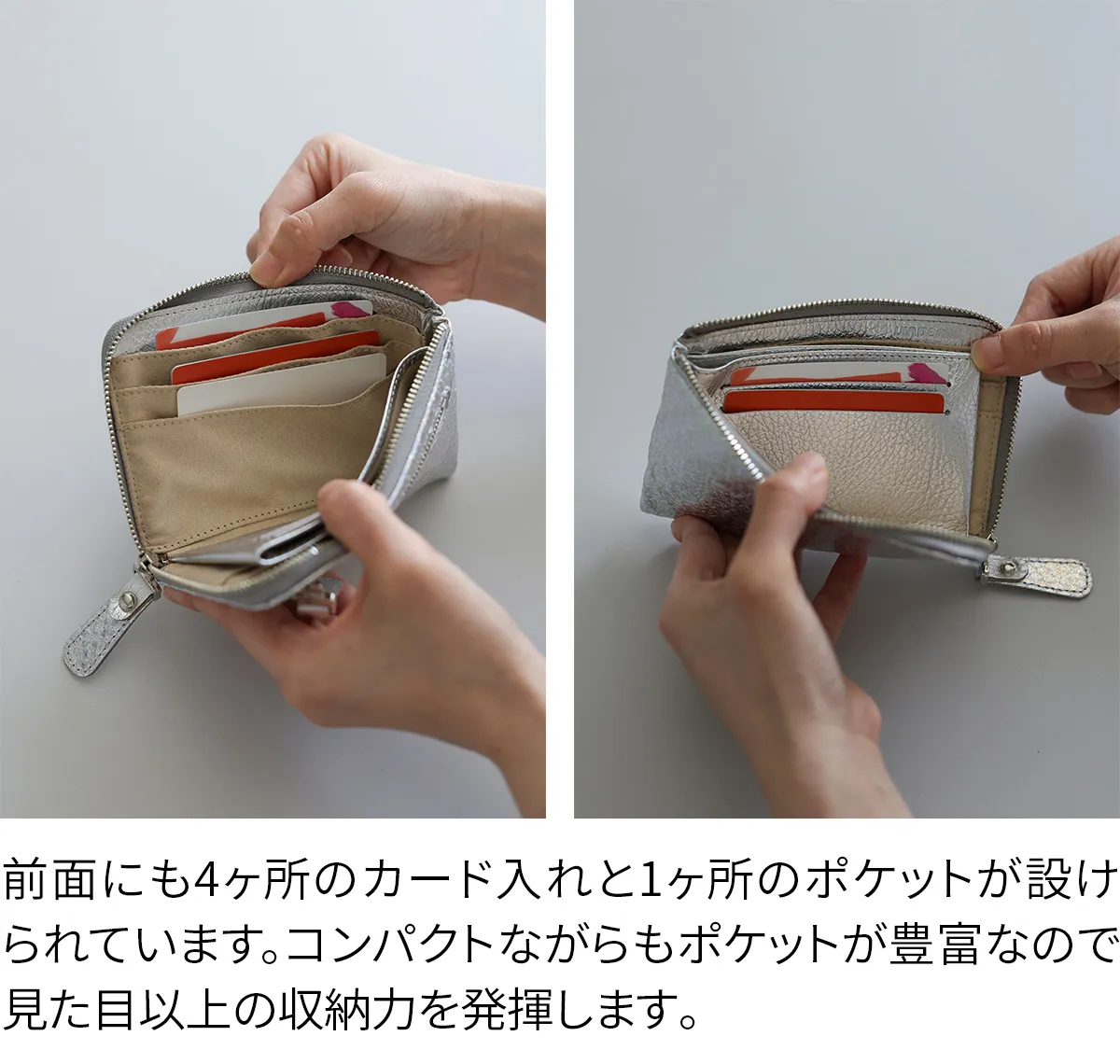 前面にも4ヶ所のカード入れと1ヶ所のポケットが設けられています。コンパクトながらもポケットが豊富なので見た目以上の収納力を発揮します。