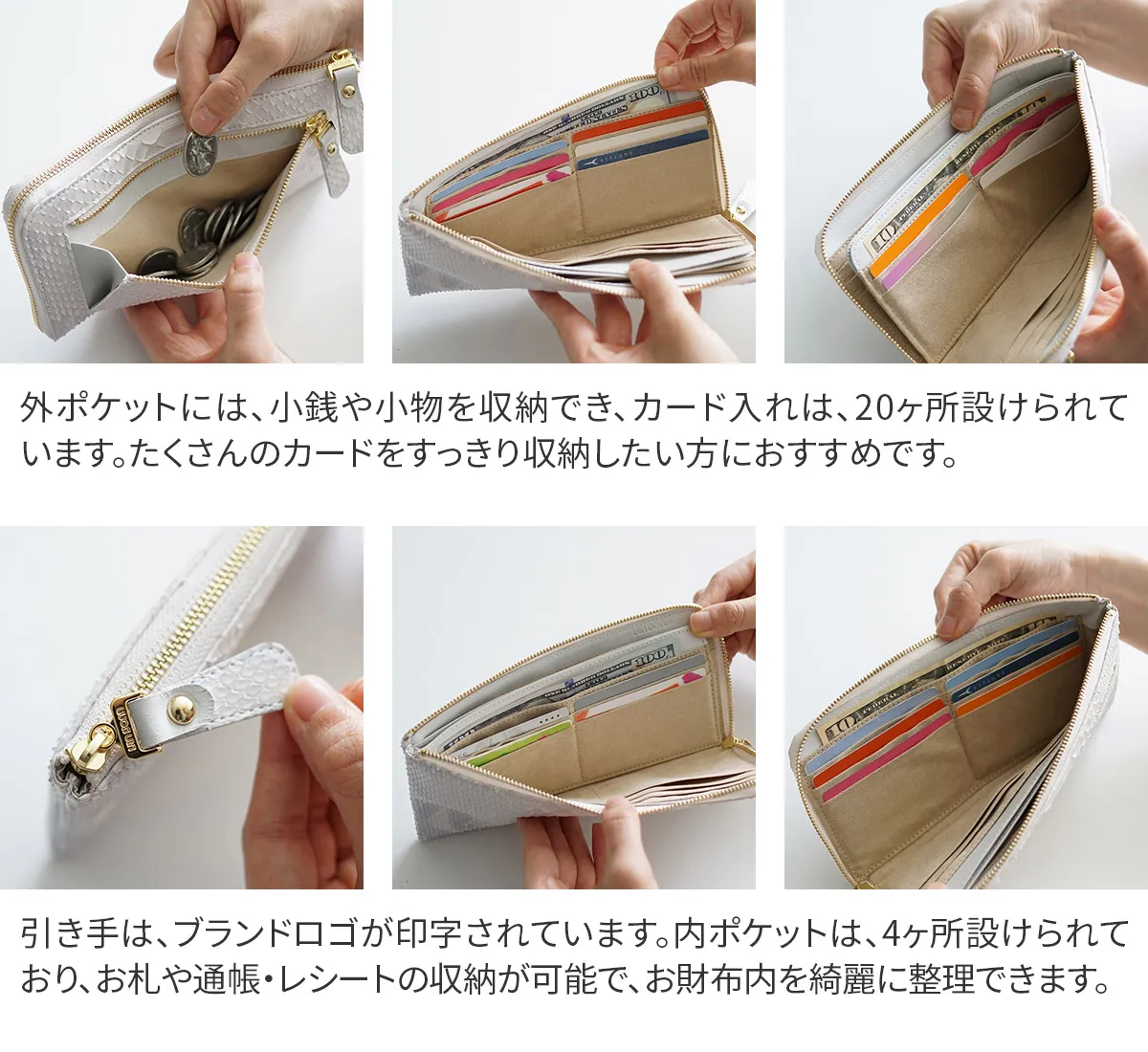 外ポケットには、小銭や小物を収納でき、カード入れは、20ヶ所設けられています。たくさんのカードをすっきり収納したい方におすすめです。

引き手は、ブランドロゴが印字されています。内ポケットは、4ヶ所設けられており、お札や通帳・レシートの収納が可能で、お財布内を綺麗に整理できます。