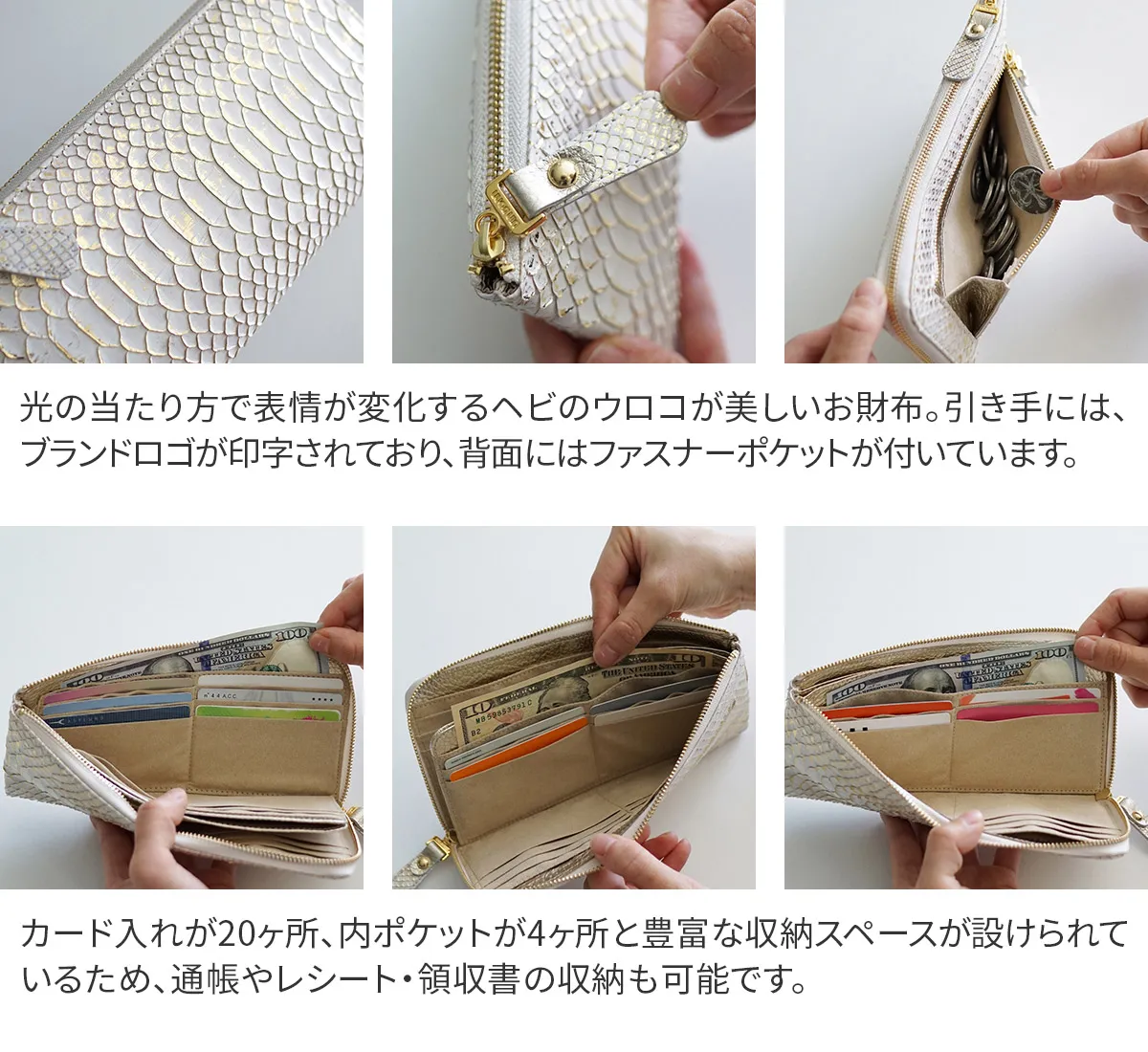 光の当たり方で表情が変化するヘビのウロコが美しいお財布。引き手には、ブランドロゴが印字されており、背面にはファスナーポケットが付いています。

カード入れが20ヶ所、内ポケットが4ヶ所と豊富な収納スペースが設けられているため、通帳やレシート・領収書の収納も可能です。