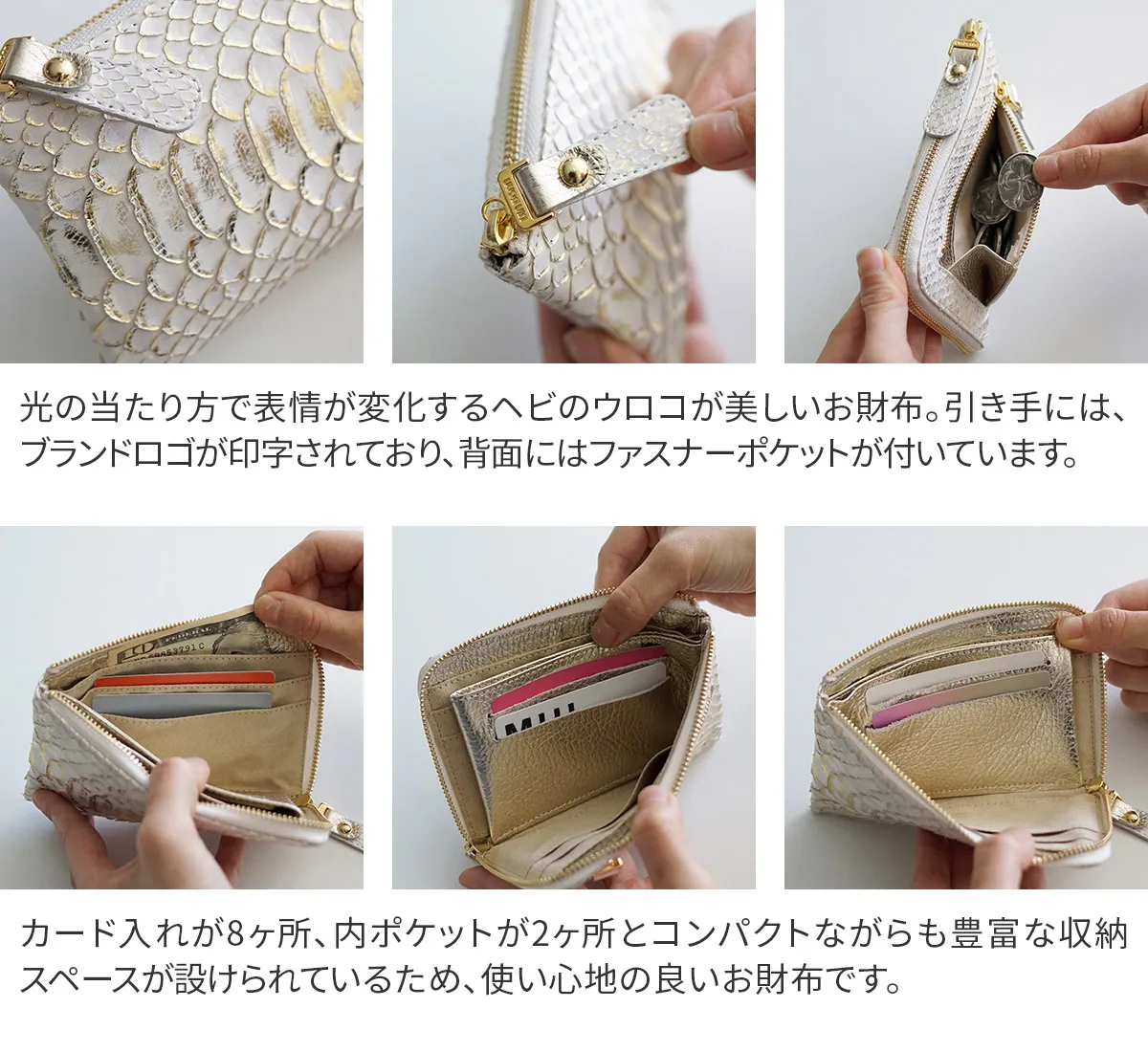 光の当たり方で表情が変化するヘビのウロコが美しいお財布。引き手には、ブランドロゴが印字されており、背面にはファスナーポケットが付いています。

カード入れが8ヶ所、内ポケットが2ヶ所とコンパクトながらも豊富な収納スペースが設けられているため、使い心地の良いお財布です。