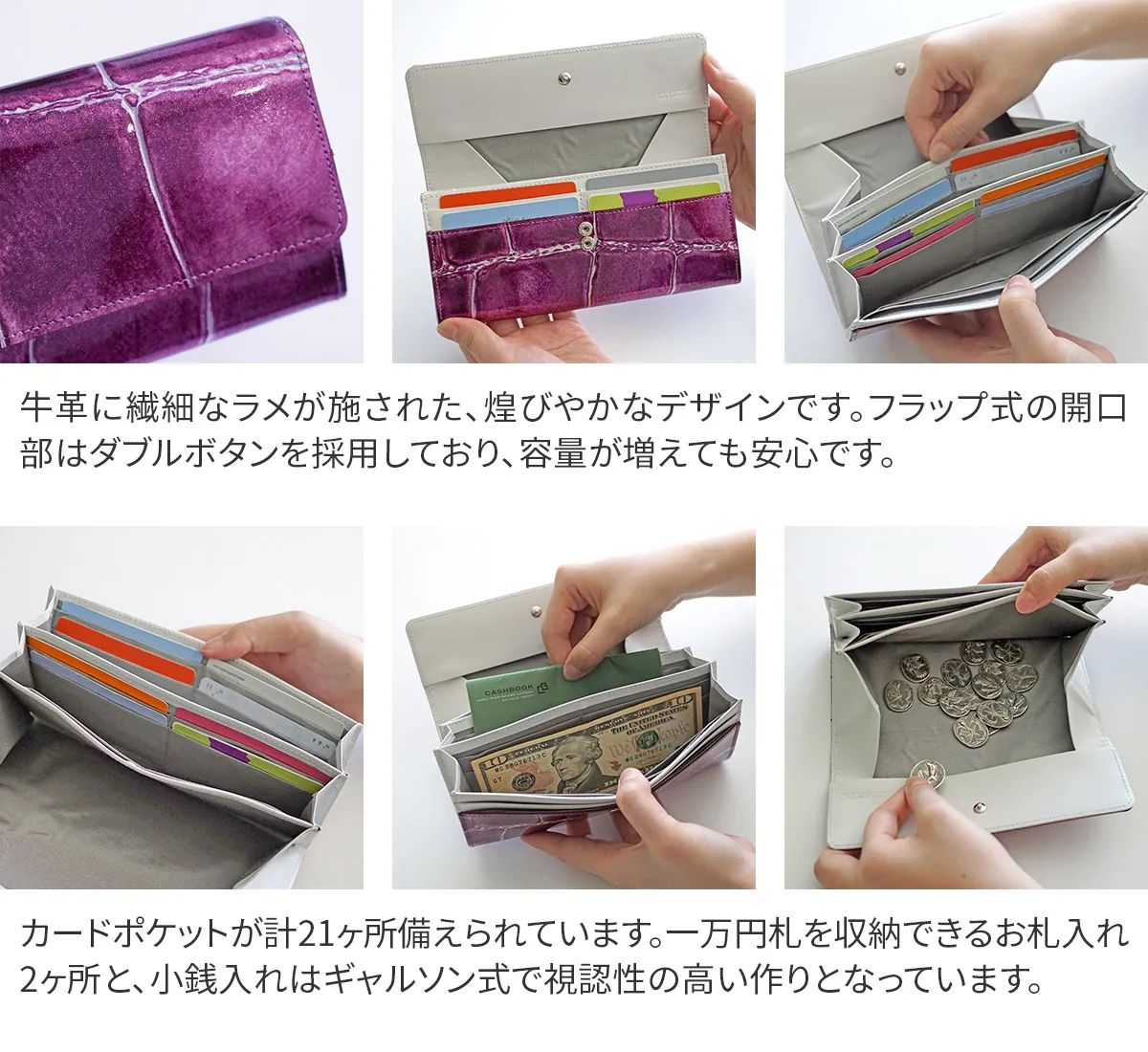 牛革に繊細なラメが施された、煌びやかなデザインです。フラップ式の開口部はダブルボタンを採用しており、容量が増えても安心です。

CASHBOOK

カードポケットが計21ヶ所備えられています。一万円札を収納できるお札入れ2ヶ所と、小銭入れはギャルソン式で視認性の高い作りとなっています。