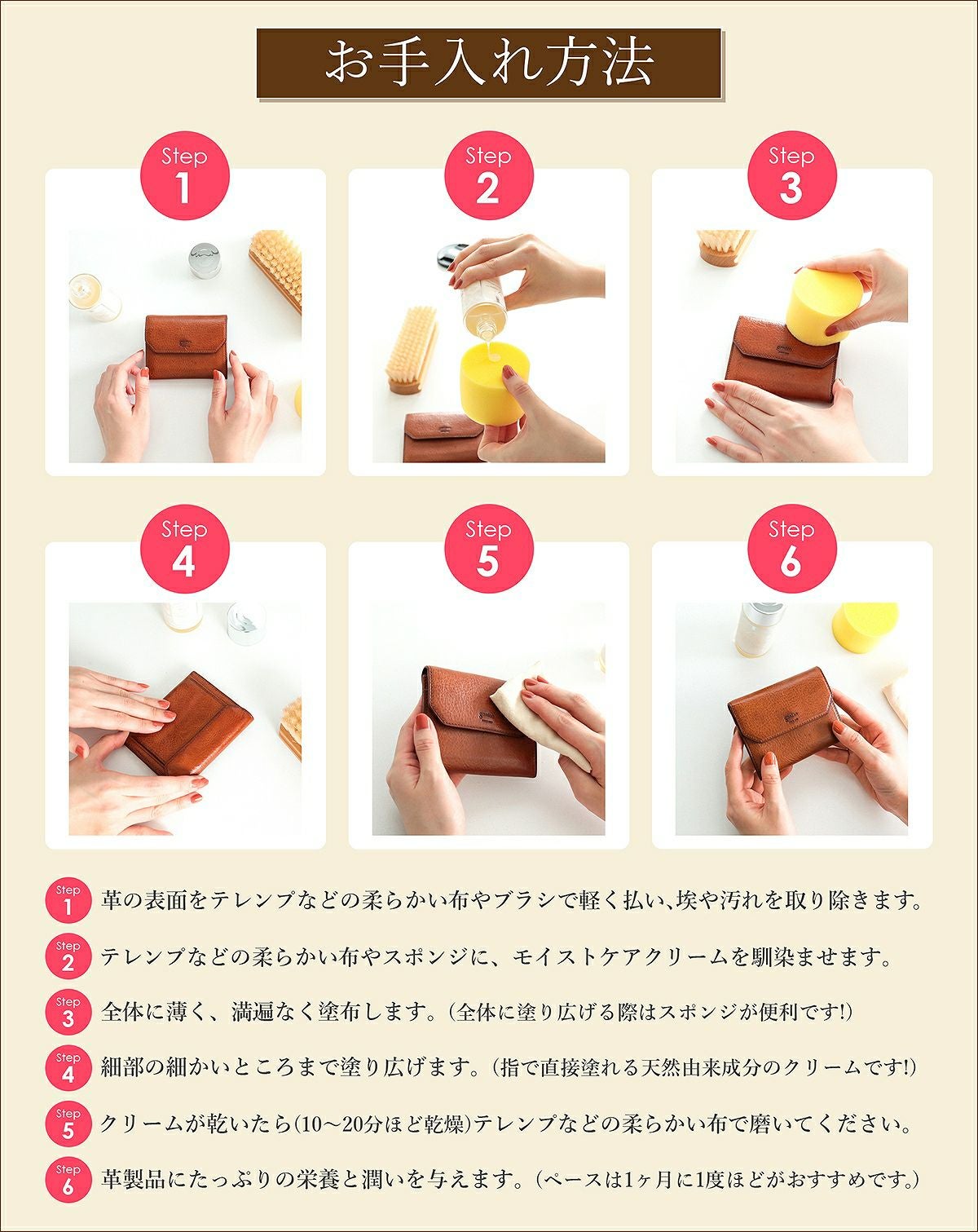 お手入れ方法

Step 1

Step 2

Step 3

Step 4

Step 5

Step 6

Step 1 革の表面をテレンプなどの柔らかい布やブラシで軽く払い、埃や汚れを取り除きます。

Step 2 テレンプなどの柔らかい布やスポンジに、モイストケアクリームを馴染ませます。

Step 3 全体に薄く、満遍なく塗布します。(全体に塗り広げる際はスポンジが便利です!)

Step 4 細部の細かいところまで塗り広げます。(指で直接塗れる天然由来成分のクリームです!)

Step 5 クリームが乾いたら(10～20分ほど乾燥)テレンプなどの柔らかい布で磨いてください。

Step 6 革製品にたっぷりの栄養と潤いを与えます。(ペースは1ヶ月に1度ほどがおすすめです。)