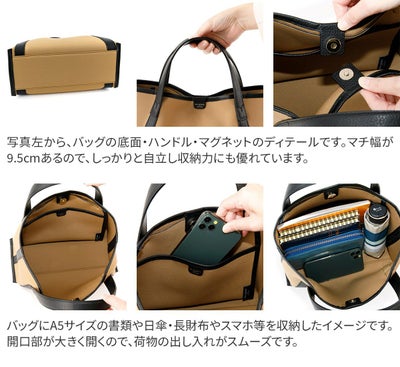 写真左から、バッグの底面・ハンドル・マグネットのディテールです。マチ幅が9.5cmあるので、しっかりと自立し収納力にも優れています。

バッグにA5サイズの書類や日傘・長財布やスマホ等を収納したイメージです。開口部が大きく開くので、荷物の出し入れがスムーズです。