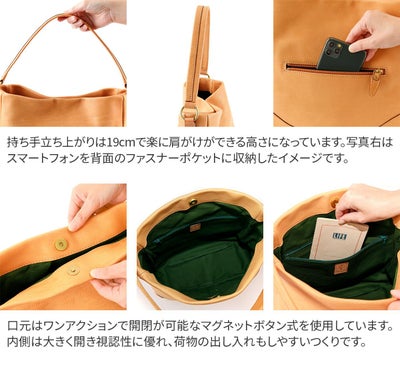 持ち手立ち上がりは19cmで楽に肩がけができる高さになっています。写真右はスマートフォンを背面のファスナーポケットに収納したイメージです。

LIFE

口元はワンアクションで開閉が可能なマグネットボタン式を使用しています。内側は大きく開き視認性に優れ、荷物の出し入れもしやすいつくりです。