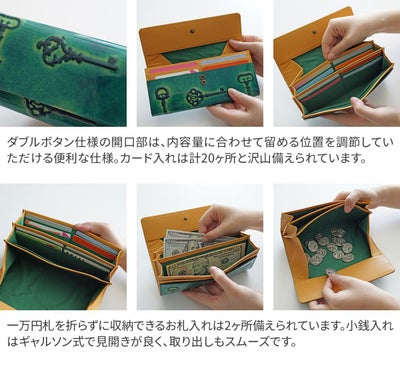 ダブルボタン仕様の開口部は、内容量に合わせて留める位置を調節していただける便利な仕様。カード入れは計20ヶ所と沢山備えられています。

一万円札を折らずに収納できるお札入れは2ヶ所備えられています。小銭入れはギャルソン式で見開きが良く、取り出しもスムーズです。