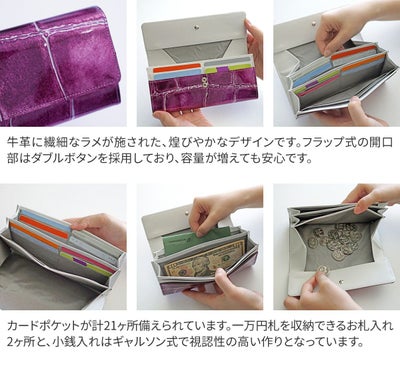 牛革に繊細なラメが施された、煌びやかなデザインです。フラップ式の開口部はダブルボタンを採用しており、容量が増えても安心です。

カードポケットが計21ヶ所備えられています。一万円札を収納できるお札入れ2ヶ所と、小銭入れはギャルソン式で視認性の高い作りとなっています。