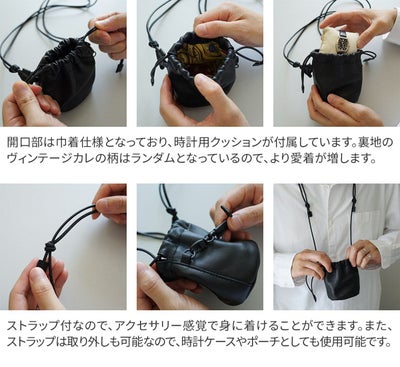 開口部は巾着仕様となっており、時計用クッションが付属しています。裏地のヴィンテージカレの柄はランダムとなっているので、より愛着が増します。

ストラップ付なので、アクセサリー感覚で身に着けることができます。また、ストラップは取り外しも可能なので、時計ケースやポーチとしても使用可能です。