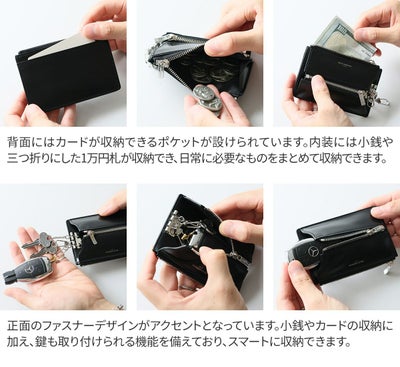 背面にはカードが収納できるポケットが設けられています。内装には小銭や三つ折りにした1万円札が収納でき、日常に必要なものをまとめて収納できます。

正面のファスナーデザインがアクセントとなっています。小銭やカードの収納に加え、鍵も取り付けられる機能を備えており、スマートに収納できます。