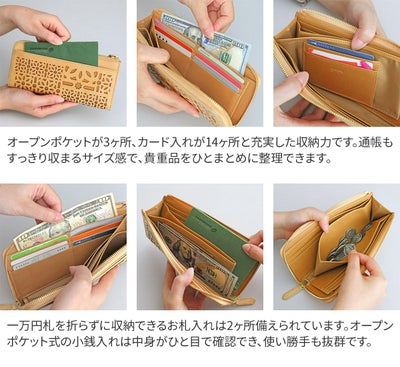 オープンポケットが3ヶ所、カード入れが14ヶ所と充実した収納力です。通帳もすっきり収まるサイズ感で、貴重品をひとまとめに整理できます。

一万円札を折らずに収納できるお札入れは2ヶ所備えられています。オープンポケット式の小銭入れは中身がひと目で確認でき、使い勝手も抜群です。