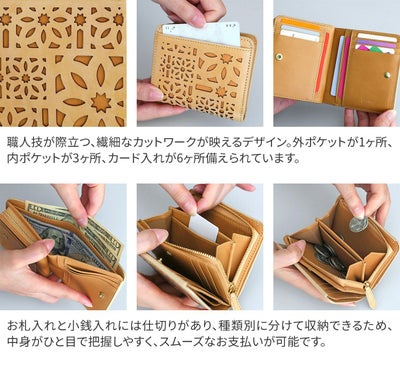 職人技が際立つ、繊細なカットワークが映えるデザイン。外ポケットが1ヶ所、内ポケットが3ヶ所、カード入れが6ヶ所備えられています。

お札入れと小銭入れには仕切りがあり、種類別に分けて収納できるため、中身がひと目で把握しやすく、スムーズなお支払いが可能です。