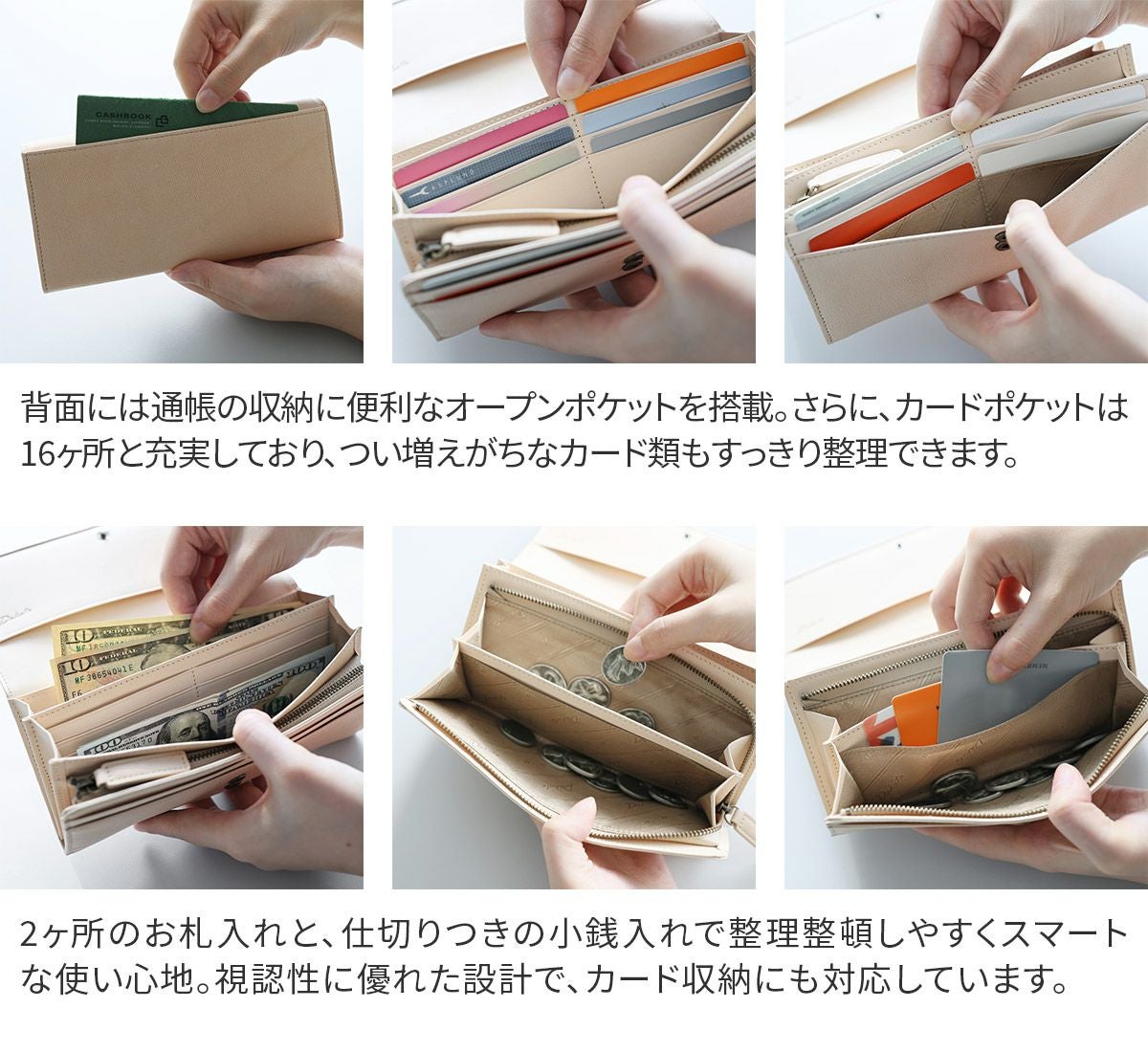 CASHBOOK

背面には通帳の収納に便利なオープンポケットを搭載。さらに、カードポケットは16ヶ所と充実しており、つい増えがちなカード類もすっきり整理できます。

2ヶ所のお札入れと、仕切りつきの小銭入れで整理整頓しやすくスマートな使い心地。視認性に優れた設計で、カード収納にも対応しています。