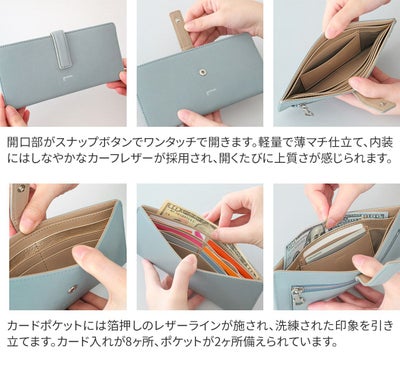 開口部がスナップボタンでワンタッチで開きます。軽量で薄マチ仕立て、内装にはしなやかなカーフレザーが採用され、開くたびに上質さが感じられます。

カードポケットには箔押しのレザーラインが施され、洗練された印象を引き立てます。カード入れが8ヶ所、ポケットが2ヶ所備えられています。