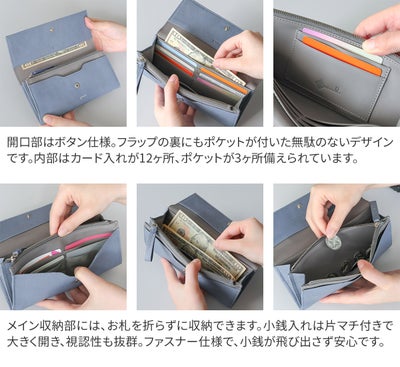 開口部はボタン仕様。フラップの裏にもポケットが付いた無駄のないデザインです。内部はカード入れが12ヶ所、ポケットが3ヶ所備えられています。

メイン収納部には、お札を折らずに収納できます。小銭入れは片マチ付きで大きく開き、視認性も抜群。ファスナー仕様で、小銭が飛び出さず安心です。