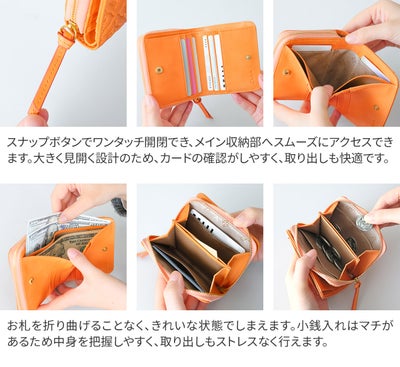 スナップボタンでワンタッチ開閉でき、メイン収納部へスムーズにアクセスできます。大きく見開く設計のため、カードの確認がしやすく、取り出しも快適です。

お札を折り曲げることなく、きれいな状態でしまえます。小銭入れはマチがあるため中身を把握しやすく、取り出しもストレスなく行えます。