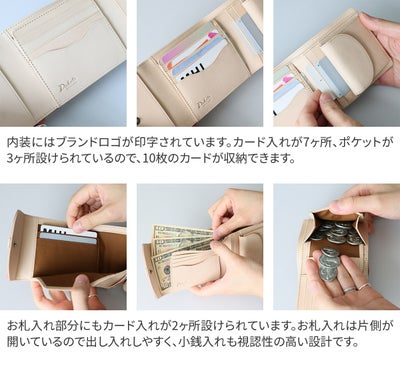 Dakota

Dakota

内装にはブランドロゴが印字されています。カード入れが7ヶ所、ポケットが3ヶ所設けられているので、10枚のカードが収納できます。

お札入れ部分にもカード入れが2ヶ所設けられています。お札入れは片側が開いているので出し入れしやすく、小銭入れも視認性の高い設計です。