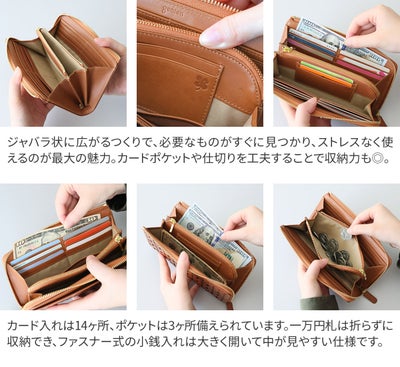 ジャバラ状に広がるつくりで、必要なものがすぐに見つかり、ストレスなく使えるのが最大の魅力。カードポケットや仕切りを工夫することで収納力も◎。

カード入れは14ヶ所、ポケットは3ヶ所備えられています。一万円札は折らずに収納でき、ファスナー式の小銭入れは大きく開いて中が見やすい仕様です。